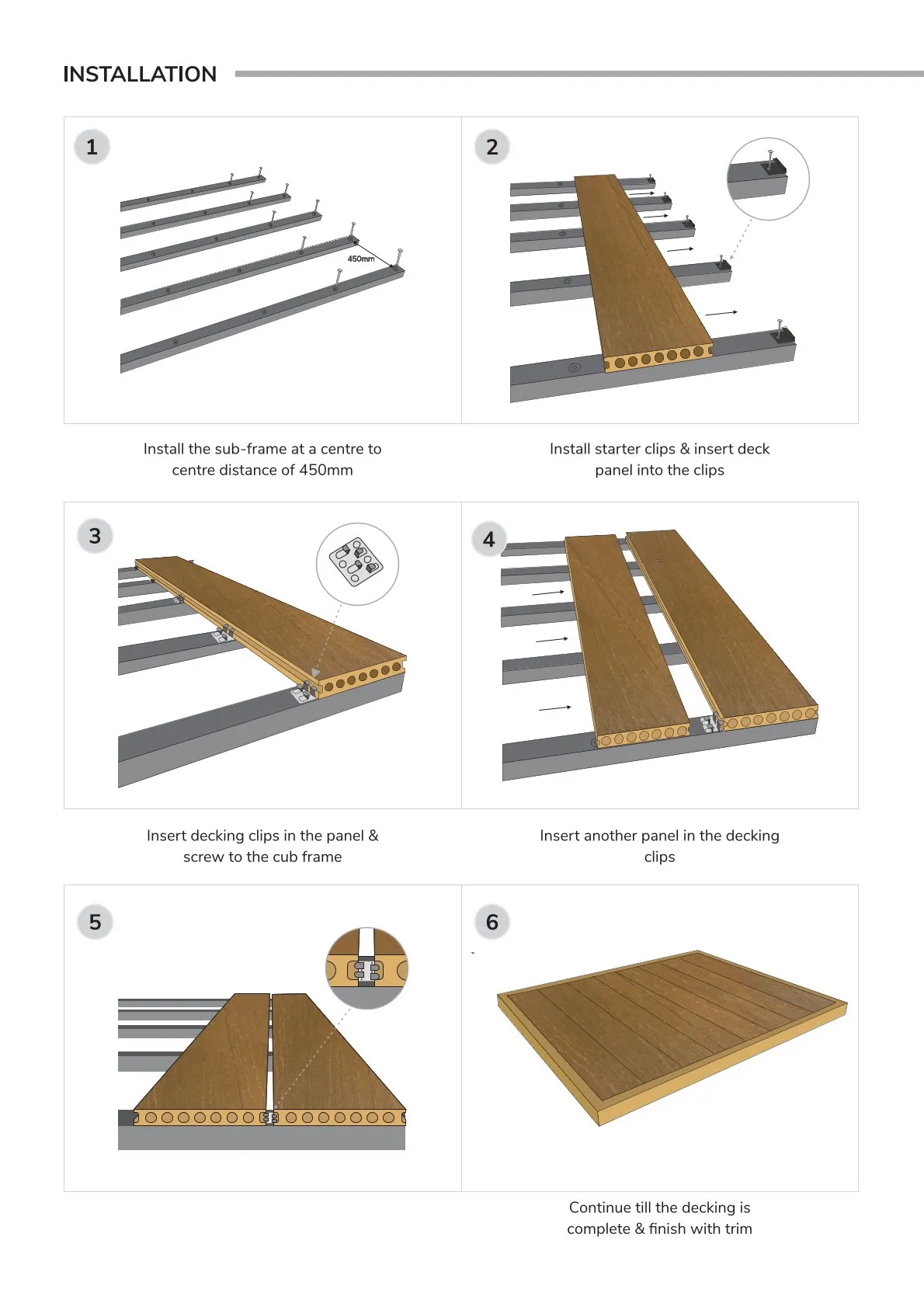 INSTALLATION

1

450mm

Install the sub-frame at a centre to centre distance of 450mm

2

Install starter clips & insert deck panel into the clips

3

Insert decking clips in the panel & screw to the cub frame

4

Insert another panel in the decking clips

5

6

Continue till the decking is complete & finish with trim