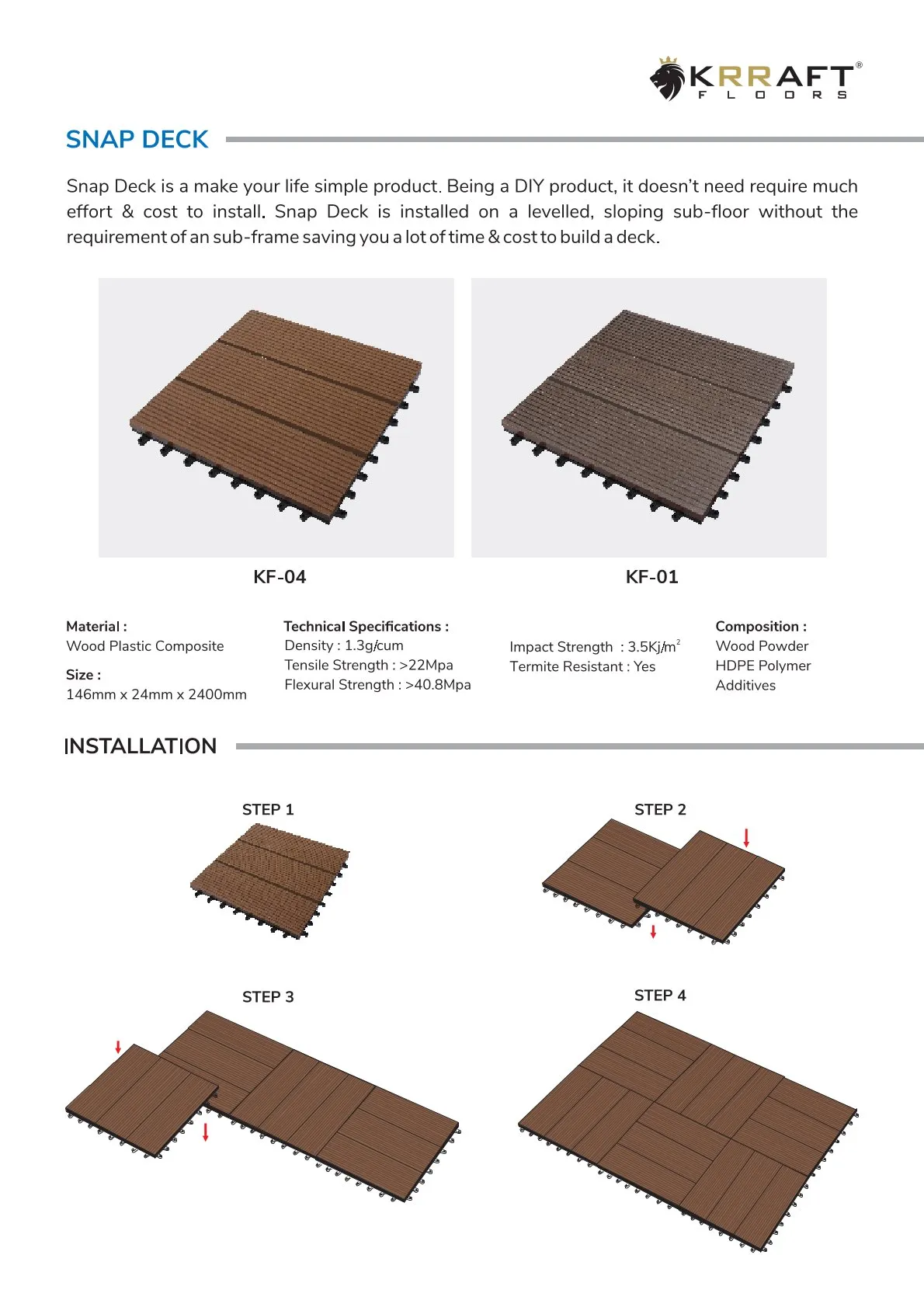 KRRAFT®
FLOORS

SNAP DECK

Snap Deck is a make your life simple product. Being a DIY product, it doesn't need require much effort & cost to install. Snap Deck is installed on a levelled, sloping sub-floor without the requirement of an sub-frame saving you a lot of time & cost to build a deck.

KF-04

KF-01

Material :
Wood Plastic Composite

Size :
146mm x 24mm x 2400mm

Technical Specifications :
Density : 1.3g/cum
Tensile Strength : >22Mpa
Flexural Strength : >40.8Mpa

Impact Strength : 3.5Kj/m$^2$
Termite Resistant : Yes

Composition :
Wood Powder
HDPE Polymer
Additives

INSTALLATION

STEP 1

STEP 2

STEP 3

STEP 4