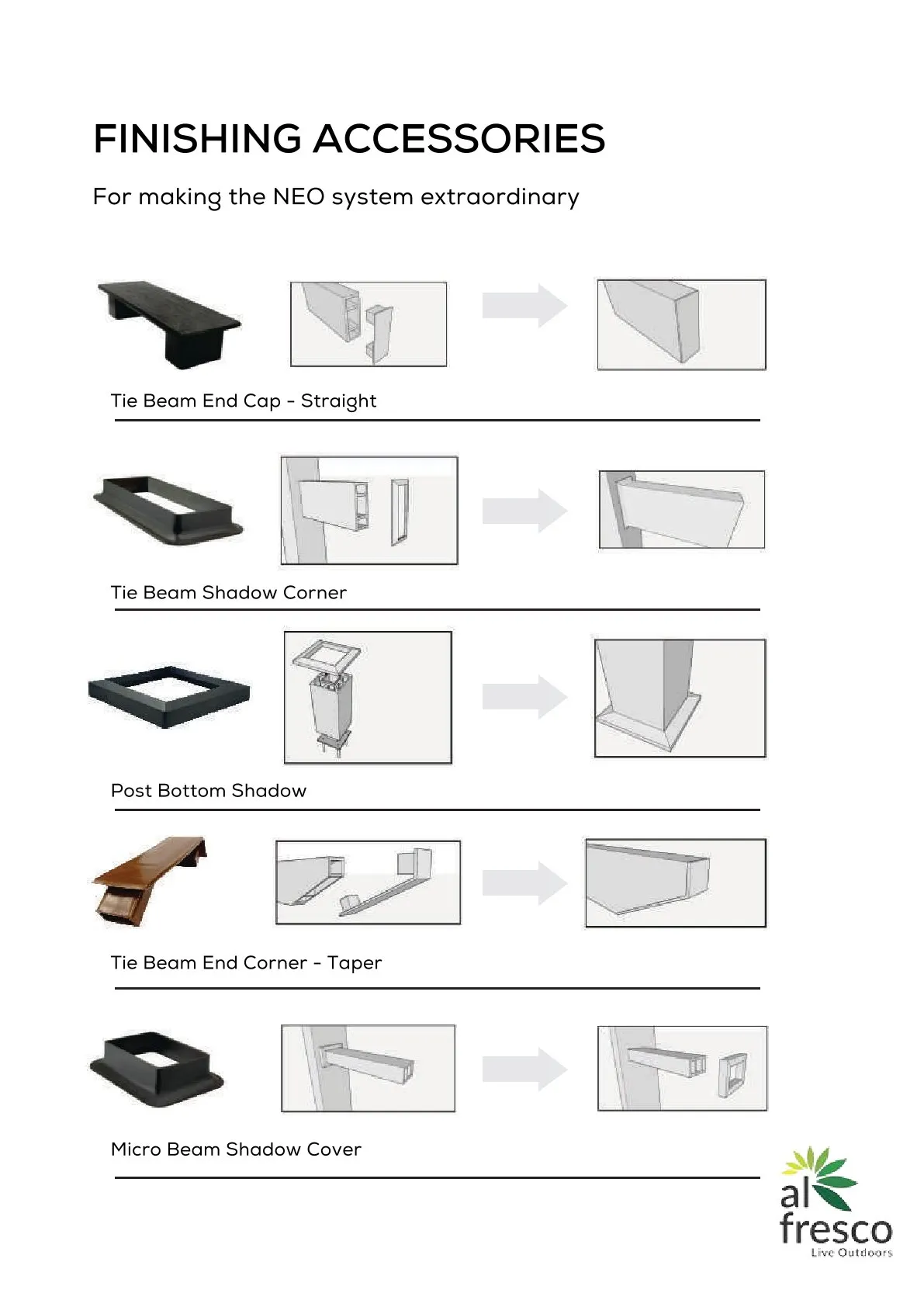 FINISHING ACCESSORIES

For making the NEO system extraordinary

Tie Beam End Cap - Straight

Tie Beam Shadow Corner

Post Bottom Shadow

Tie Beam End Corner - Taper

Micro Beam Shadow Cover

al fresco
Live Outdoors