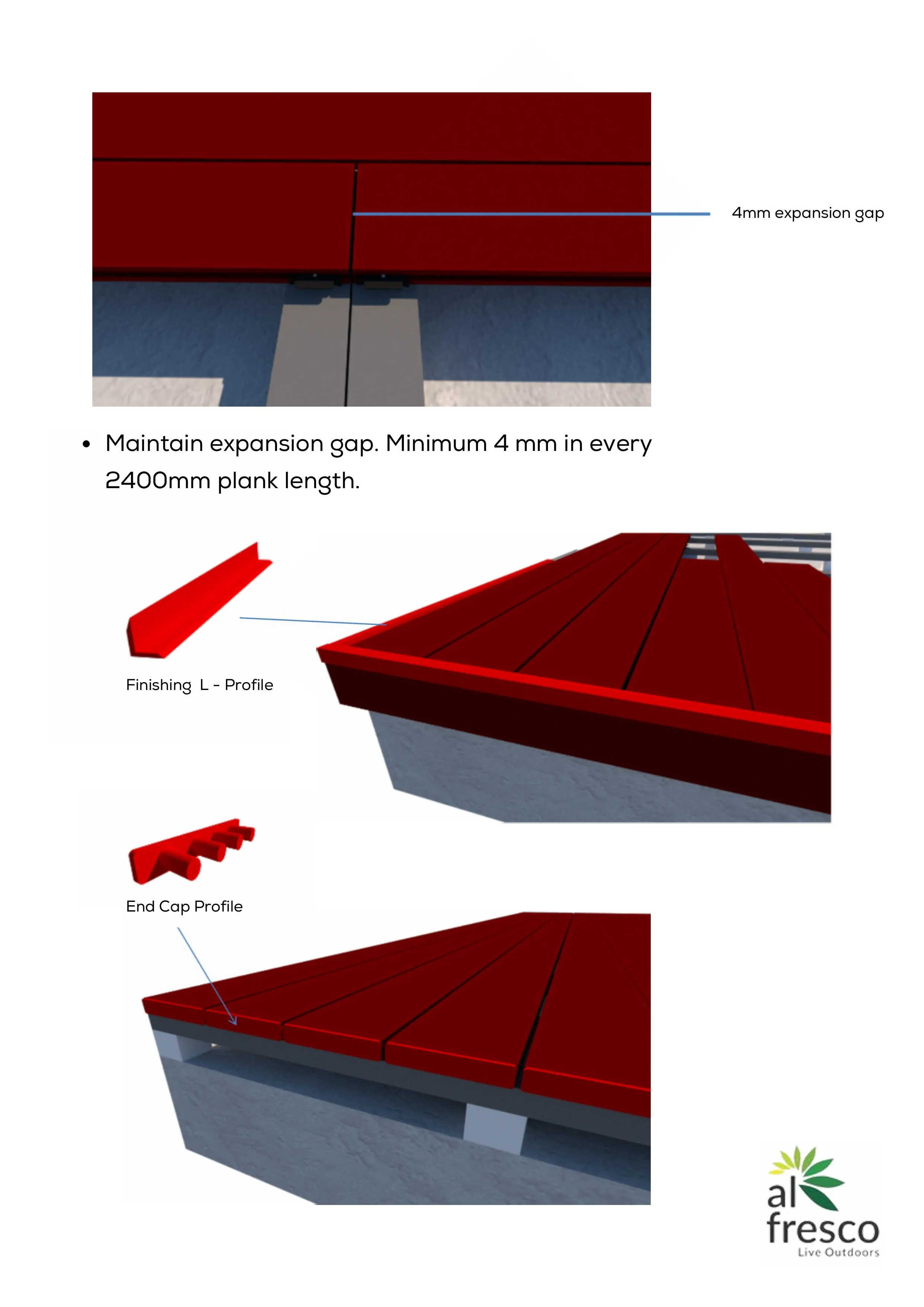 4mm expansion gap

• Maintain expansion gap. Minimum 4 mm in every 2400mm plank length.

Finishing L - Profile

End Cap Profile

al fresco
Live Outdoors