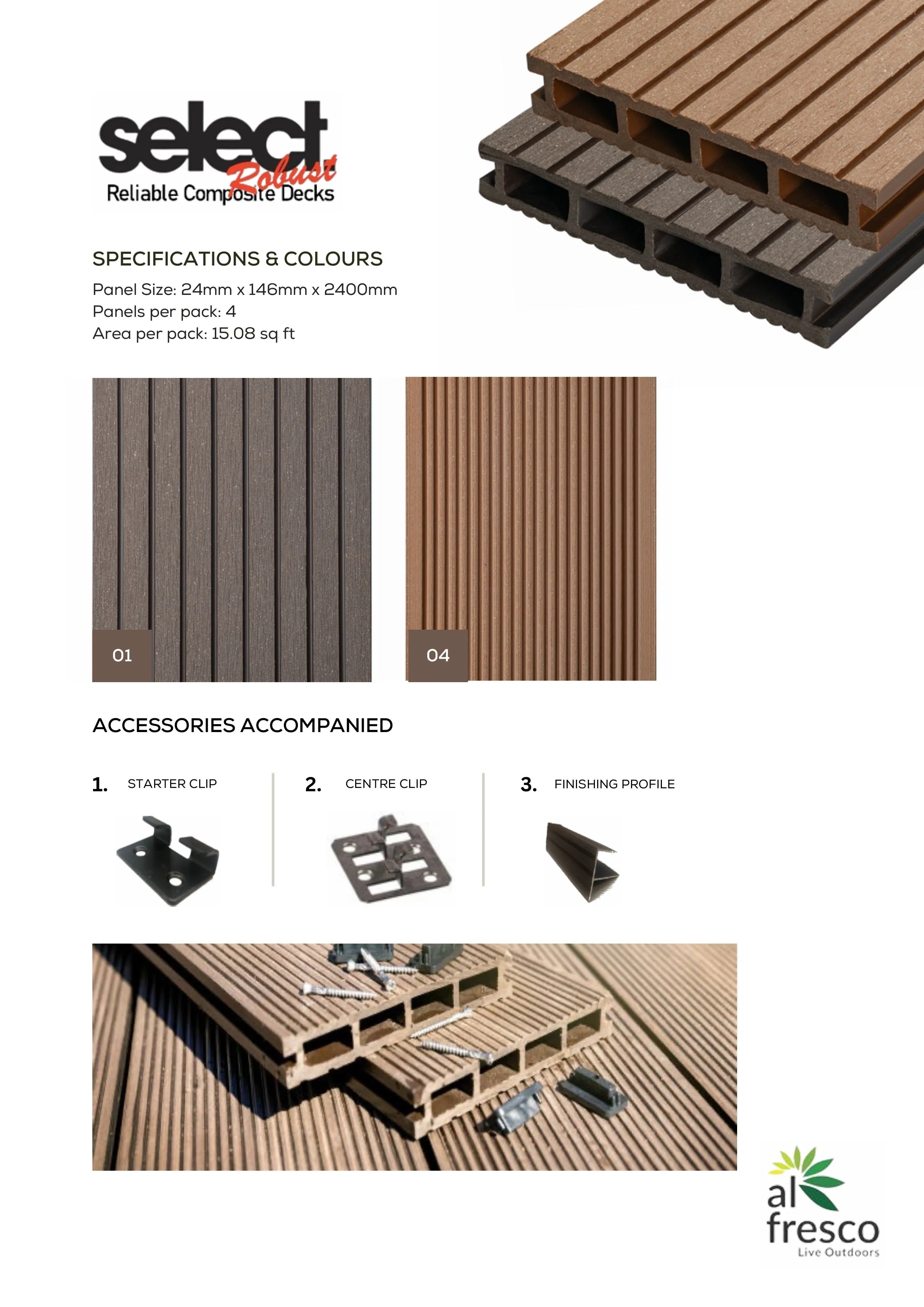 select
Robust
Reliable Composite Decks

SPECIFICATIONS & COLOURS

Panel Size: 24mm x 146mm x 2400mm
Panels per pack: 4
Area per pack: 15.08 sq ft

01

04

ACCESSORIES ACCOMPANIED

1. STARTER CLIP

2. CENTRE CLIP

3. FINISHING PROFILE

al fresco
Live Outdoors