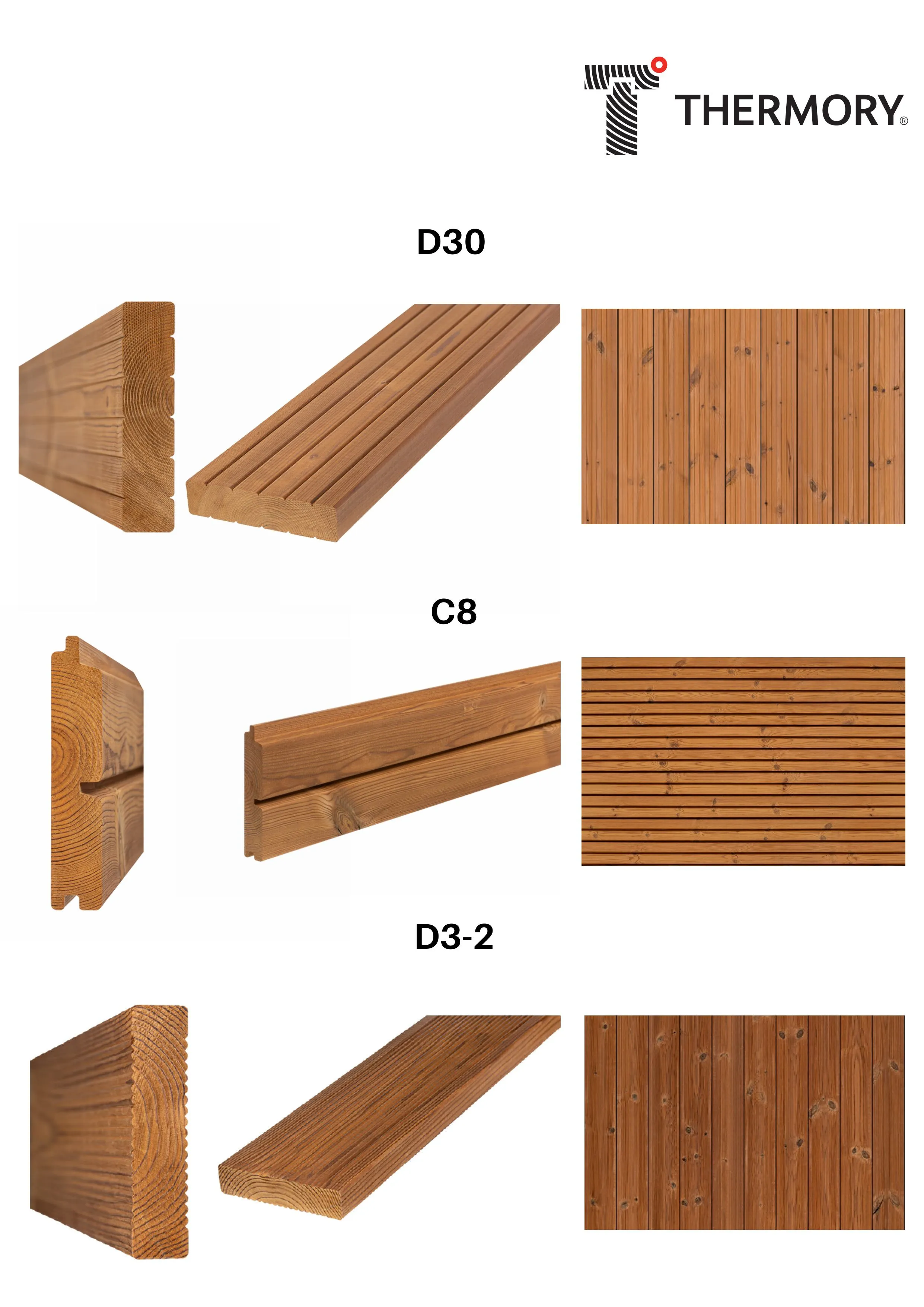 THERMORY®

D30

C8

D3-2